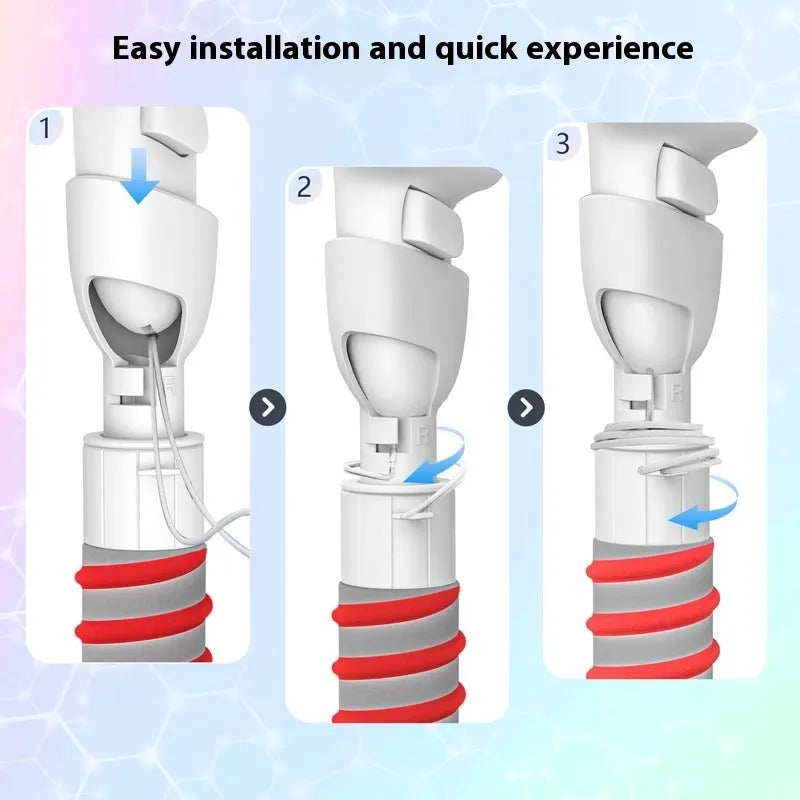 Easy installation and quick experience

1

R

2

R

3

R